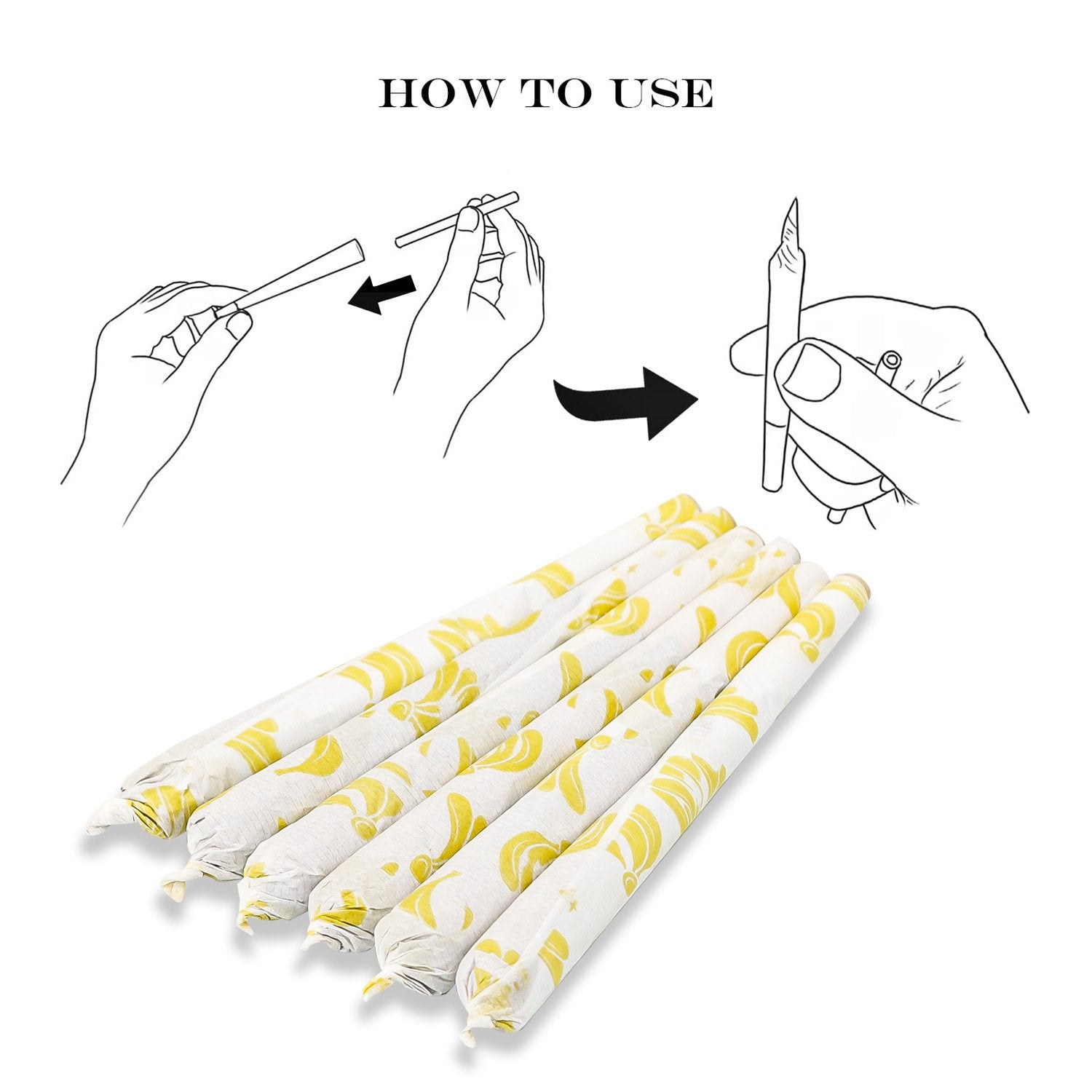 HOW TO USE