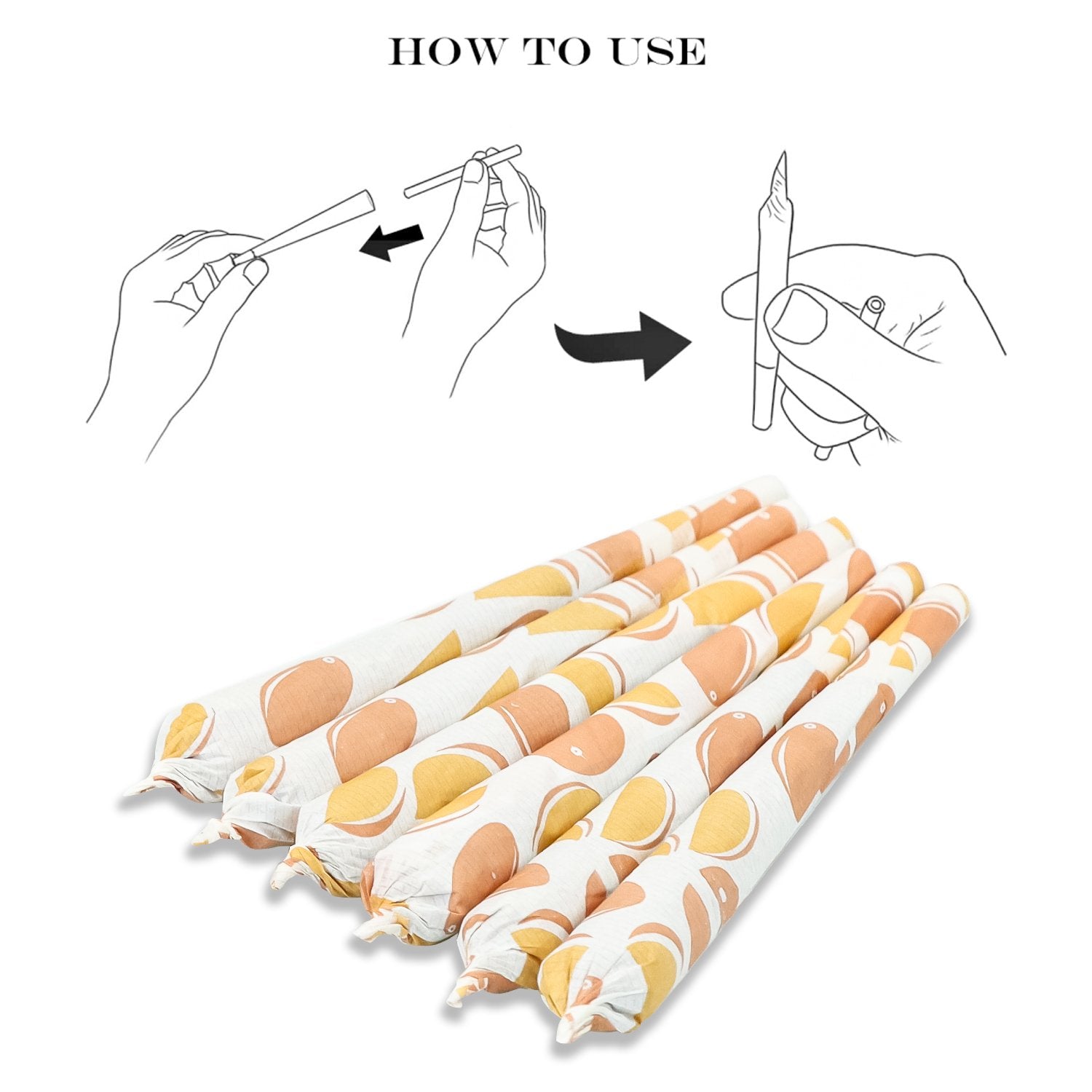 HOW TO USE